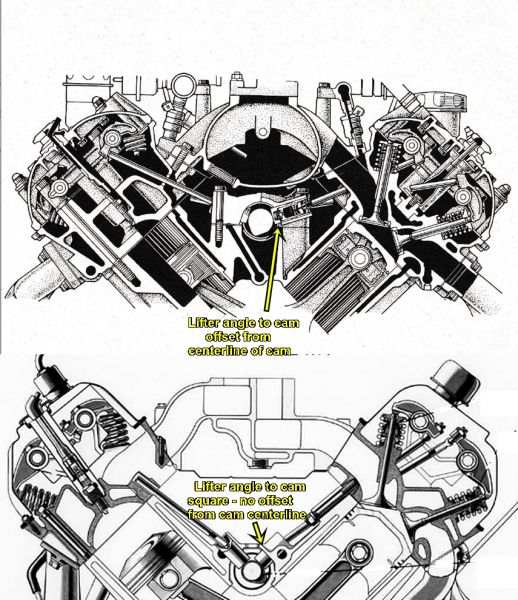 Lifter angle to cam
offset from
centerline of cam

Lifter angle to cam
square - no offset
from cam centerline